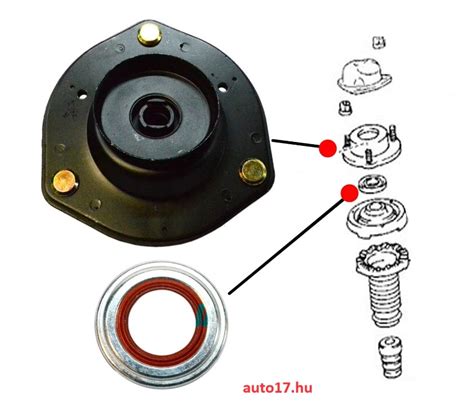 auto17.hu