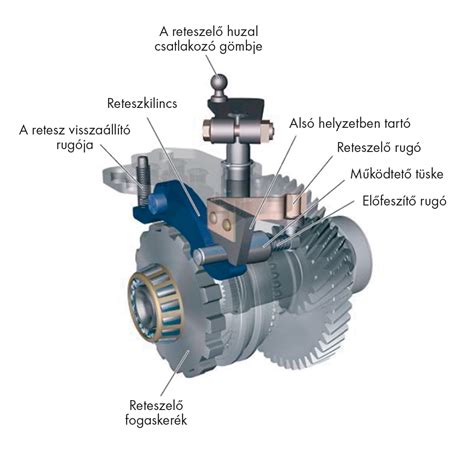 A reteszelő huzal csatlakozó gömbje

Reteszkilincs

A retesz visszaállító rugója

Alsó helyzetben tartó

Reteszelő rugó

Működtető tüske

Előfeszítő rugó

Reteszelő fogaskerék