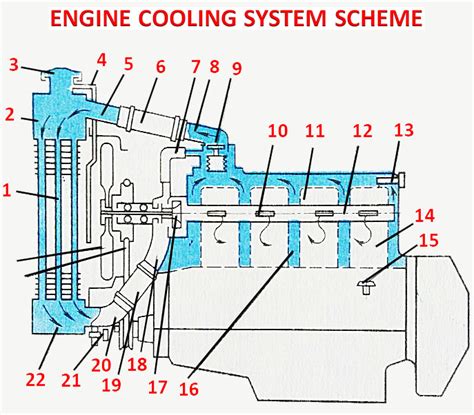 ENGINE COOLING SYSTEM SCHEME

3 4 5 6 7 8 9

2

10 11 12 13

1

14

15

22 21 20 19 18 17 16