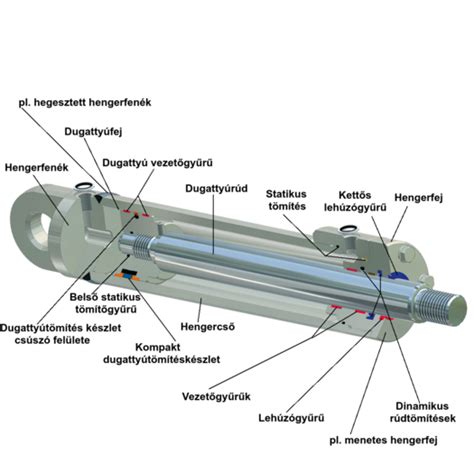 pl. hegesztett hengerfenék

Dugattyúfej

Dugattyú vezetőgyűrű

Hengerfenék

Dugattyúrúd

Statikus tömítés

Kettős lehúzógyűrű

Hengerfej

Belső statikus tömítőgyűrű

Dugattyútömítés készlet csúszó felülete

Hengercső

Kompakt dugattyútömítéskészlet

Vezetőgyűrűk

Lehúzógyűrű

Dinamikus rúdtömítések

pl. menetes hengerfej