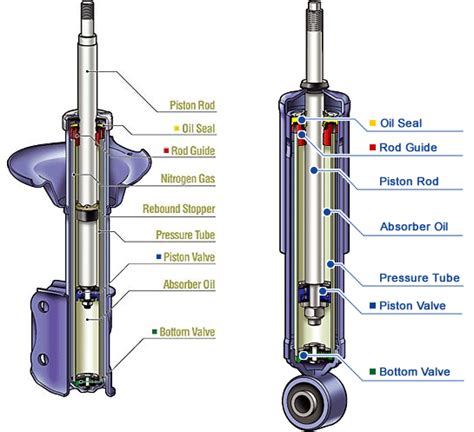 Piston Rod

Oil Seal

Rod Guide

Nitrogen Gas

Rebound Stopper

Pressure Tube

Piston Valve

Absorber Oil

Bottom Valve

Oil Seal

Rod Guide

Piston Rod

Absorber Oil

Pressure Tube

Piston Valve

Bottom Valve