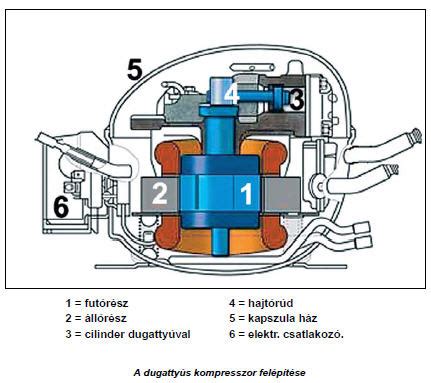 5

4

3

2

1

6

1 = futórész
2 = állórész
3 = cilinder dugattyúval

4 = hajtórúd
5 = kapszula ház
6 = elektr. csatlakozó.

A dugattyús kompresszor felépítése