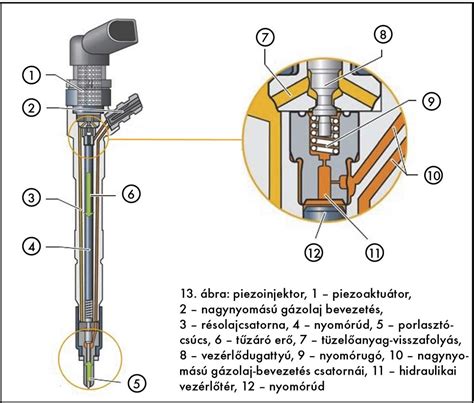 1
2
3
4
5
6
7
8
9
10
11
12

13. ábra: piezoinjektor, 1 – piezoaktuátor, 2 – nagynyomású gázolaj bevezetés, 3 – résolajcsatorna, 4 – nyomórúd, 5 – porlasztócsúcs, 6 – tűzáró erő, 7 – tüzelőanyag-visszafolyás, 8 – vezérlődugattyú, 9 – nyomórugó, 10 – nagynyomású gázolaj-bevezetés csatornái, 11 – hidraulikai vezérlőtér, 12 – nyomórúd