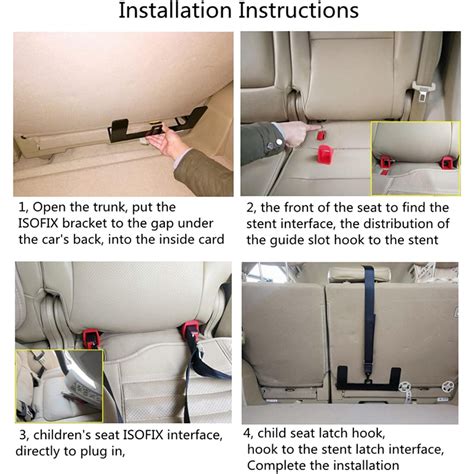 Installation Instructions

1, Open the trunk, put the ISOFIX bracket to the gap under the car's back, into the inside card

2, the front of the seat to find the stent interface, the distribution of the guide slot hook to the stent

3, children's seat ISOFIX interface, directly to plug in,

4, child seat latch hook, hook to the stent latch interface, Complete the installation