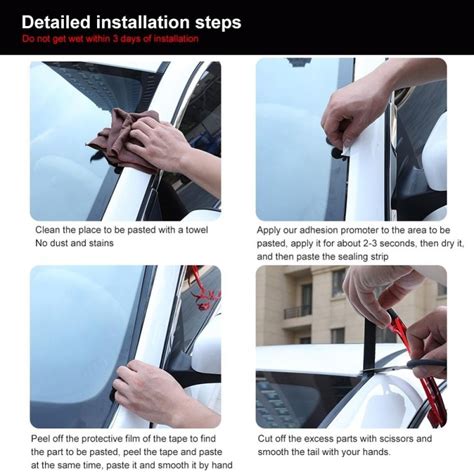 Detailed installation steps
Do not get wet within 3 days of installation

Clean the place to be pasted with a towel
No dust and stains

Apply our adhesion promoter to the area to be pasted, apply it for about 2-3 seconds, then dry it, and then paste the sealing strip

Peel off the protective film of the tape to find the part to be pasted, peel the tape and paste at the same time, paste it and smooth it by hand

Cut off the excess parts with scissors and smooth the tail with your hands.