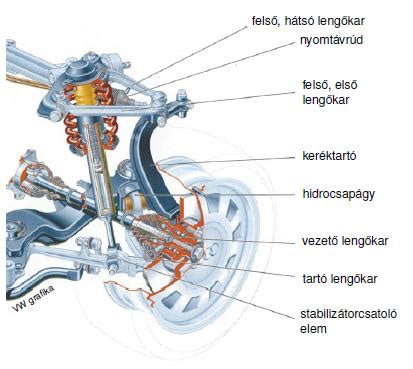 felső, hátsó lengőkar
nyomtávrúd
felső, első lengőkar
keréktartó
hidrocsapágy
vezető lengőkar
tartó lengőkar
stabilizátorcsatoló elem
VW grafika