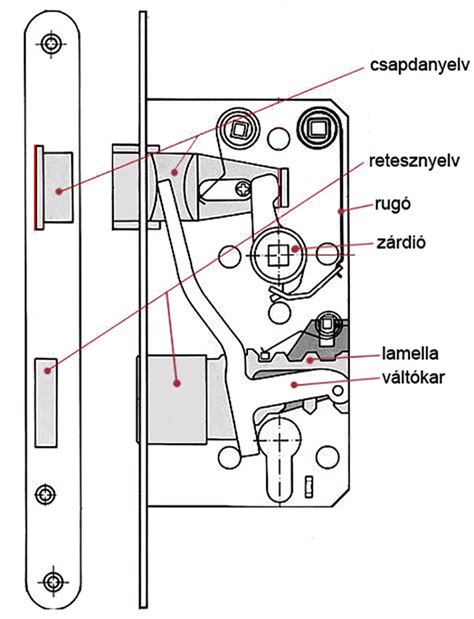 csapdanyelv
retesznyelv
rugó
zárdió
lamella
váltókar