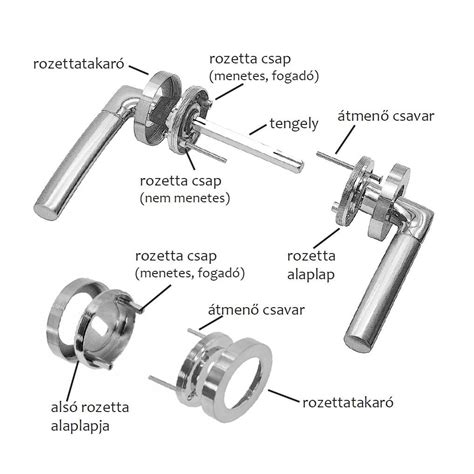 rozettatakaró

rozetta csap
(menetes, fogadó)

tengely

átmenő csavar

rozetta csap
(nem menetes)

rozetta
alaplap

rozetta csap
(menetes, fogadó)

átmenő csavar

alsó rozetta
alaplapja

rozettatakaró