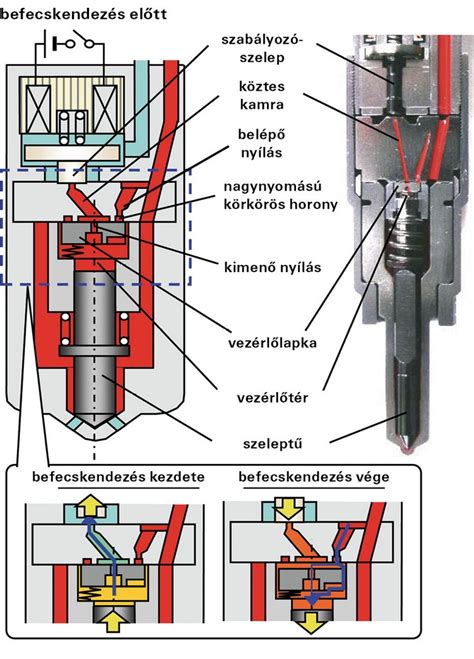 befecskendezés előtt

szabályozó-szelep

köztes kamra

belépő nyílás

nagynyomású körkörös horony

kimenő nyílás

vezérlőlapka

vezérlőtér

szeleptű

befecskendezés kezdete

befecskendezés vége